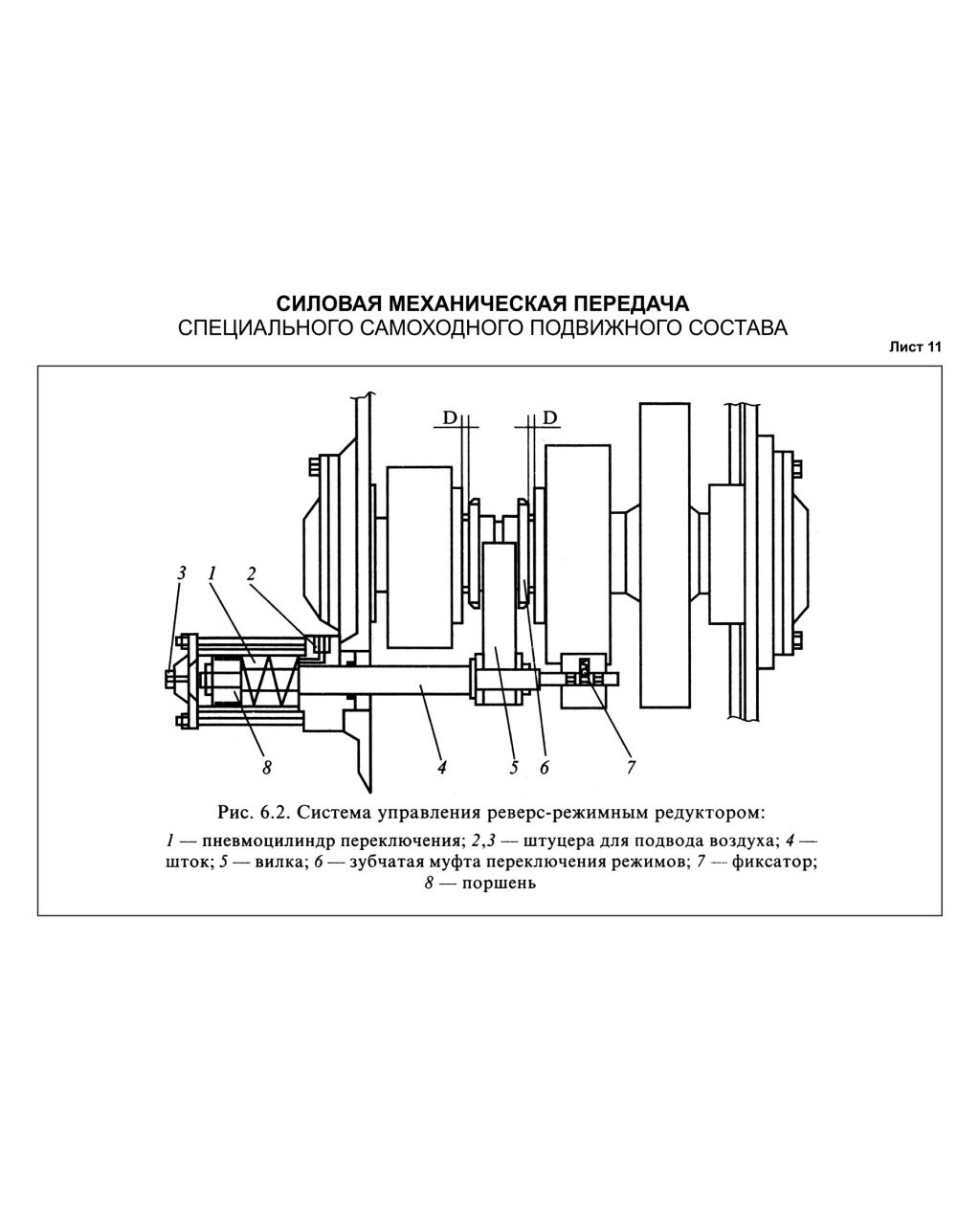 СИЛОВАЯ МЕХАНИЧЕСКАЯ ПЕРЕДАЧА
СПЕЦИАЛЬНОГО САМОХОДНОГО ПОДВИЖНОГО СОСТАВА

Лист 11

D
D
3
1
2
8
4
5
6
7

Рис. 6.2. Система управления реверс-режимным редуктором:
1 — пневмоцилиндр переключения; 2,3 — штуцера для подвода воздуха; 4 — шток; 5 — вилка; 6 — зубчатая муфта переключения режимов; 7 — фиксатор; 8 — поршень