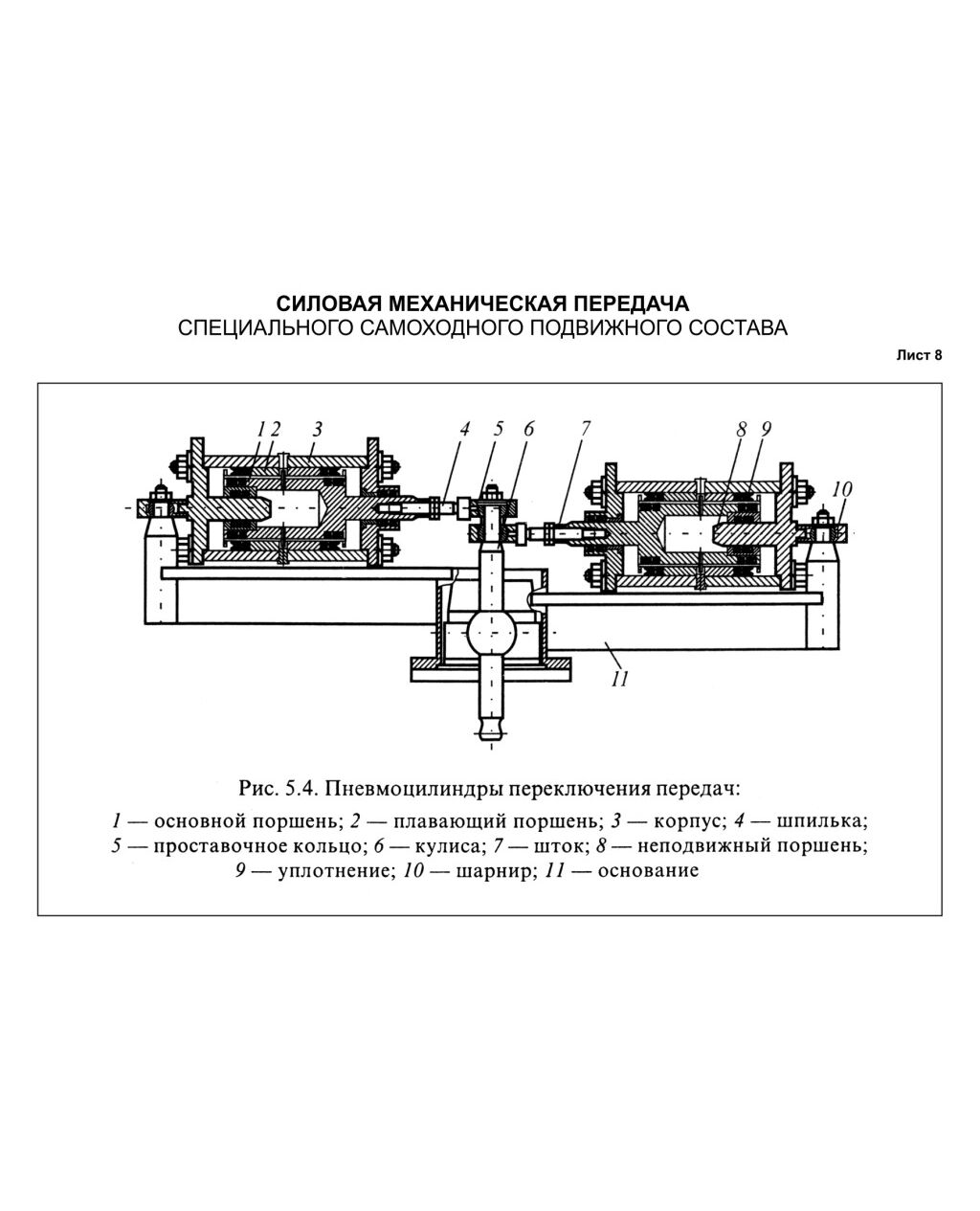 СИЛОВАЯ МЕХАНИЧЕСКАЯ ПЕРЕДАЧА
СПЕЦИАЛЬНОГО САМОХОДНОГО ПОДВИЖНОГО СОСТАВА

Лист 8

1 2 3 4 5 6 7 8 9 10 11

Рис. 5.4. Пневмоцилиндры переключения передач:
1 — основной поршень; 2 — плавающий поршень; 3 — корпус; 4 — шпилька; 5 — проставочное кольцо; 6 — кулиса; 7 — шток; 8 — неподвижный поршень; 9 — уплотнение; 10 — шарнир; 11 — основание