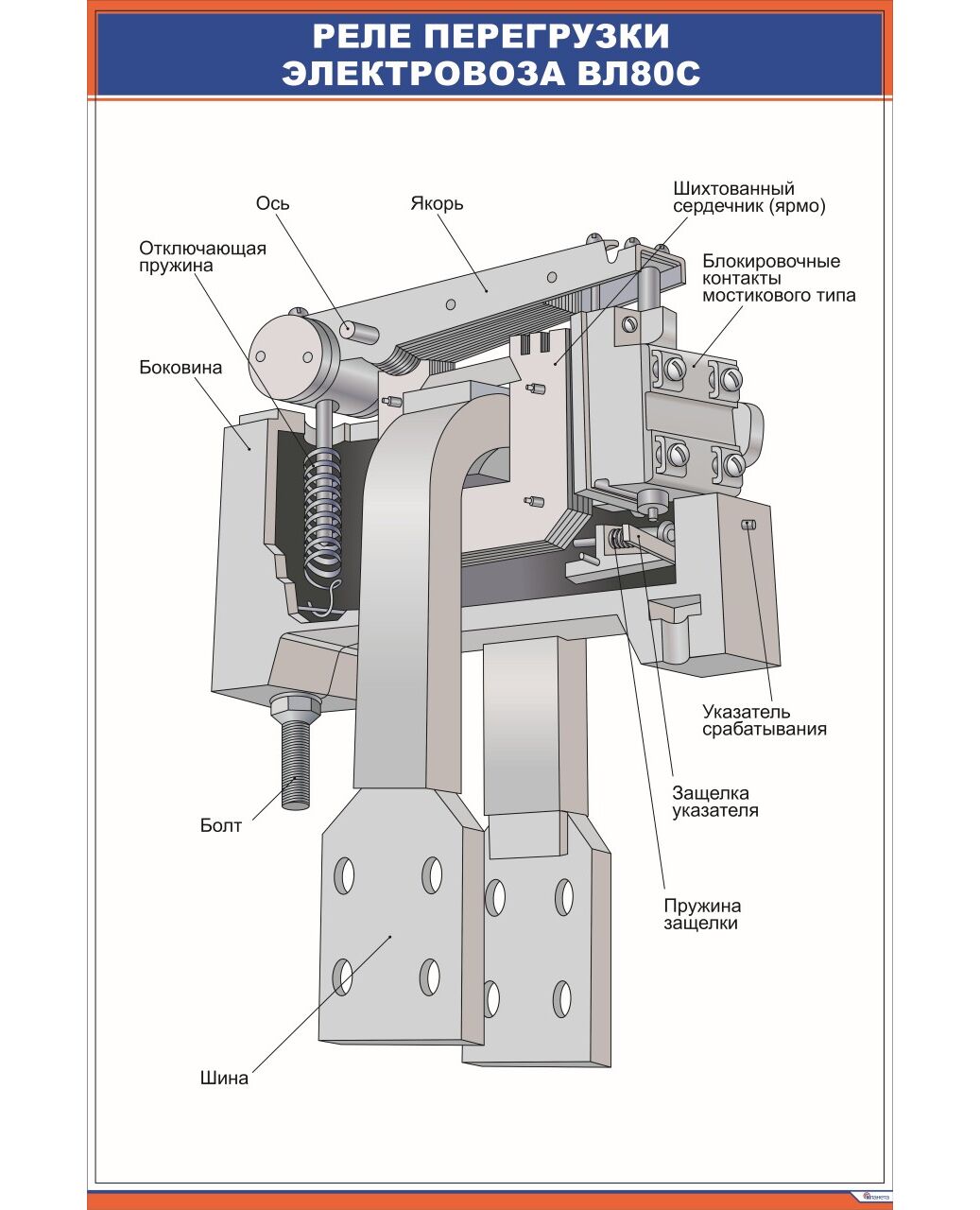 РЕЛЕ ПЕРЕГРУЗКИ ЭЛЕКТРОВОЗА ВЛ80С

Ось

Якорь

Шихтованный сердечник (ярмо)

Отключающая пружина

Блокировочные контакты мостикового типа

Боковина

Указатель срабатывания

Защелка указателя

Болт

Пружина защелки

Шина

планета