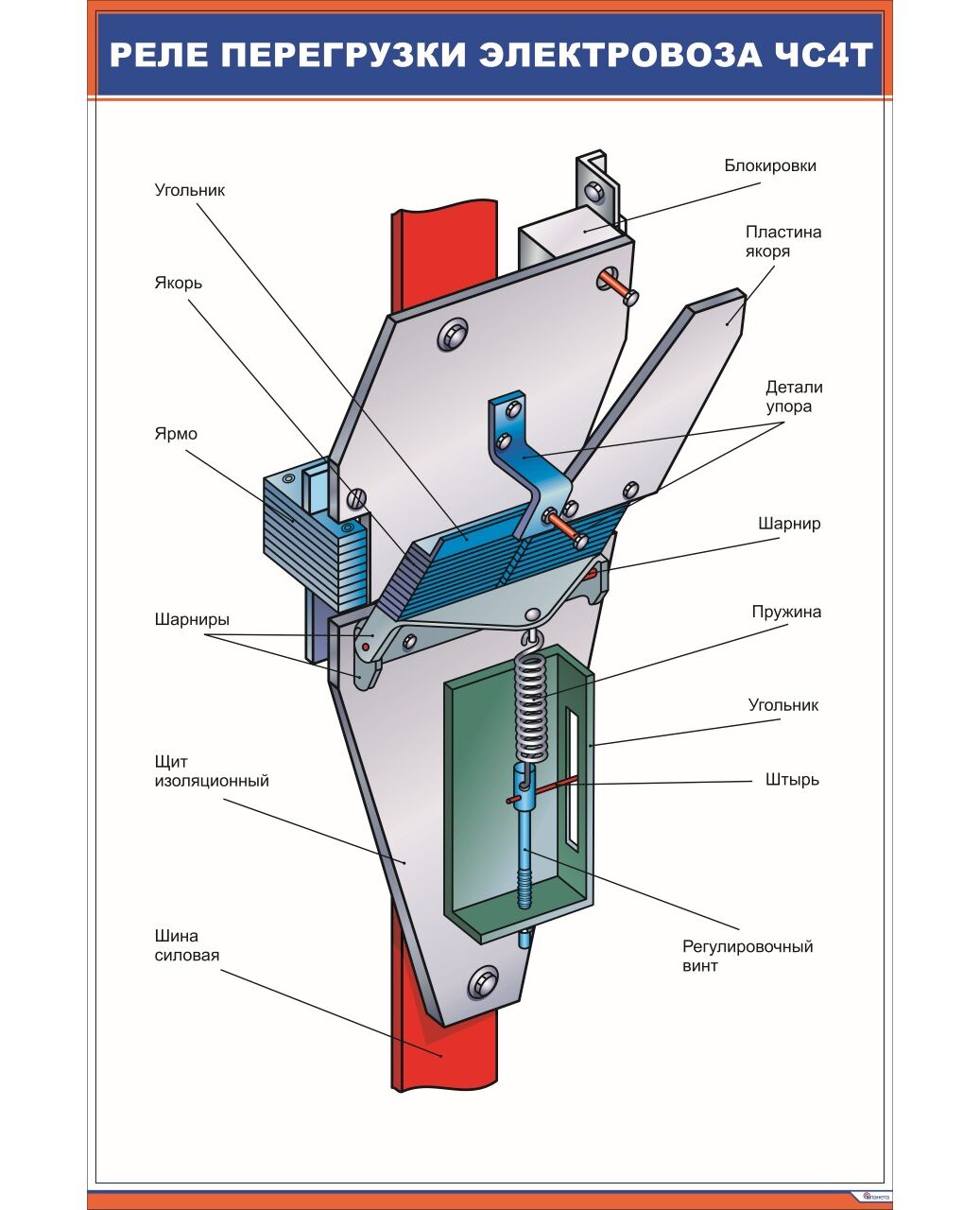 РЕЛЕ ПЕРЕГРУЗКИ ЭЛЕКТРОВОЗА ЧС4Т

Угольник

Якорь

Ярмо

Шарниры

Щит изоляционный

Шина силовая

Блокировки

Пластина якоря

Детали упора

Шарнир

Пружина

Угольник

Штырь

Регулировочный винт

планета