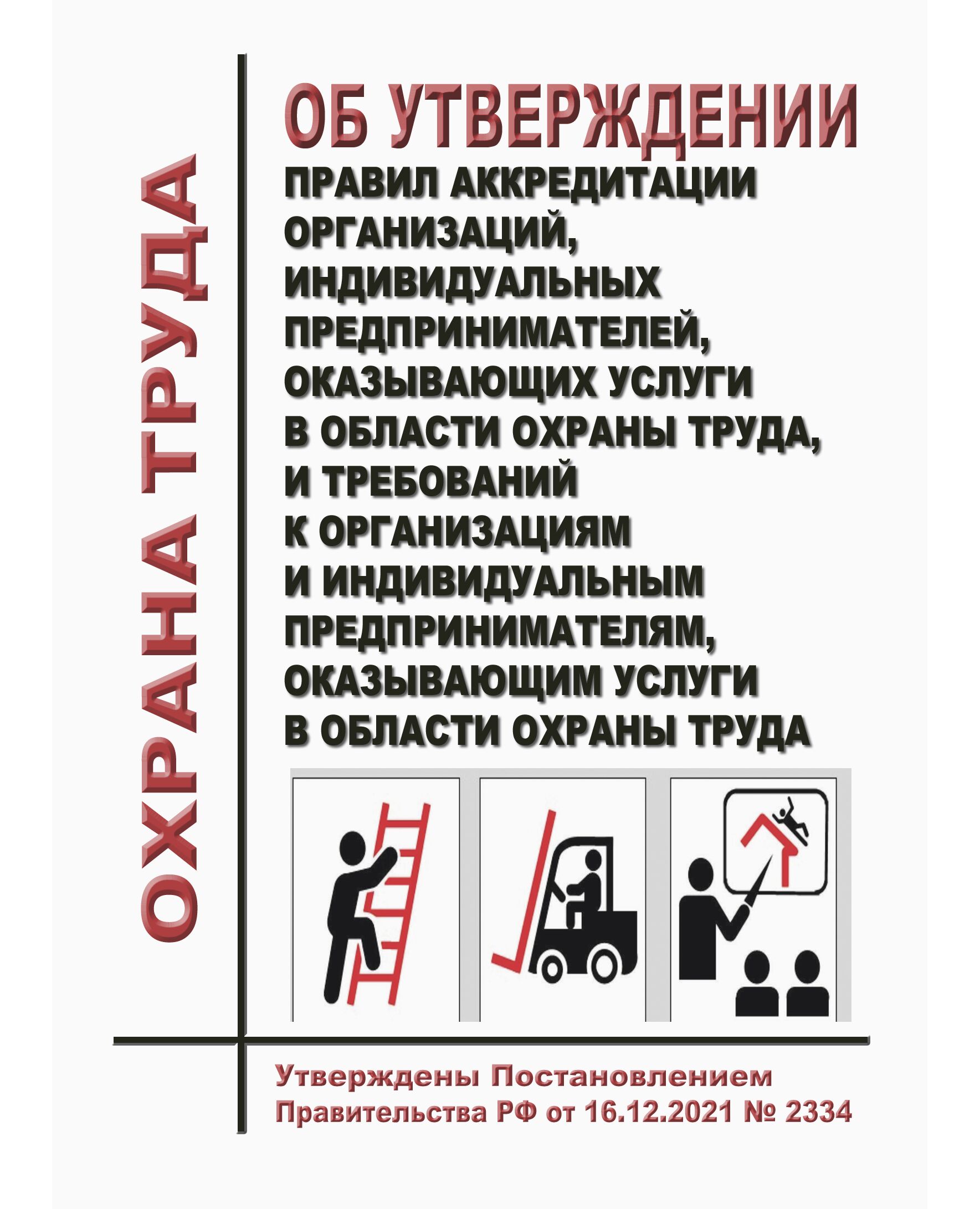 ОХРАНА ТРУДА

ОБ УТВЕРЖДЕНИИ

ПРАВИЛ АККРЕДИТАЦИИ ОРГАНИЗАЦИЙ, ИНДИВИДУАЛЬНЫХ ПРЕДПРИНИМАТЕЛЕЙ, ОКАЗЫВАЮЩИХ УСЛУГИ В ОБЛАСТИ ОХРАНЫ ТРУДА, И ТРЕБОВАНИЙ К ОРГАНИЗАЦИЯМ И ИНДИВИДУАЛЬНЫМ ПРЕДПРИНИМАТЕЛЯМ, ОКАЗЫВАЮЩИМ УСЛУГИ В ОБЛАСТИ ОХРАНЫ ТРУДА

Утверждены Постановлением Правительства РФ от 16.12.2021 № 2334