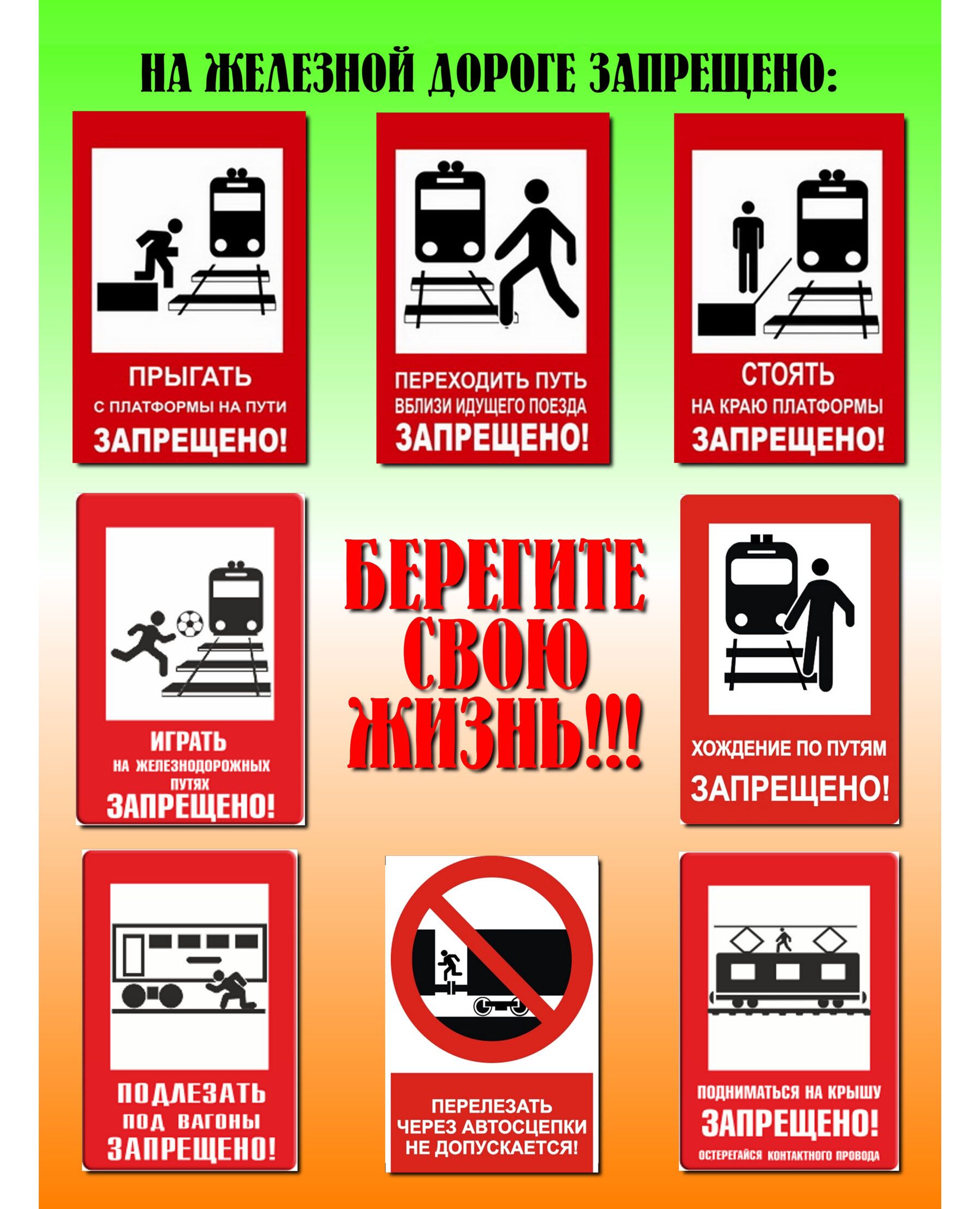 НА ЖЕЛЕЗНОЙ ДОРОГЕ ЗАПРЕЩЕНО:

ПРЫГАТЬ
С ПЛАТФОРМЫ НА ПУТИ
ЗАПРЕЩЕНО!

ПЕРЕХОДИТЬ ПУТЬ
ВБЛИЗИ ИДУЩЕГО ПОЕЗДА
ЗАПРЕЩЕНО!

СТОЯТЬ
НА КРАЮ ПЛАТФОРМЫ
ЗАПРЕЩЕНО!

ИГРАТЬ
НА ЖЕЛЕЗНОДОРОЖНЫХ ПУТЯХ
ЗАПРЕЩЕНО!

БЕРЕГИТЕ СВОЮ ЖИЗНЬ!!!

ХОЖДЕНИЕ ПО ПУТЯМ
ЗАПРЕЩЕНО!

ПОДЛЕЗАТЬ
ПОД ВАГОНЫ
ЗАПРЕЩЕНО!

ПЕРЕЛЕЗАТЬ
ЧЕРЕЗ АВТОСЦЕПКИ
НЕ ДОПУСКАЕТСЯ!

ПОДНИМАТЬСЯ НА КРЫШУ
ЗАПРЕЩЕНО!
ОСТЕРЕГАЙСЯ КОНТАКТНОГО ПРОВОДА