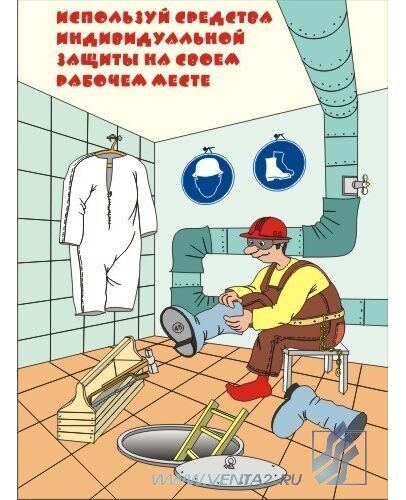 ИСПОЛЬЗУЙ СРЕДСТВА ИНДИВИДУАЛЬНОЙ ЗАЩИТЫ НА СВОЕМ РАБОЧЕМ МЕСТЕ

45

WWW.VENTA2.RU