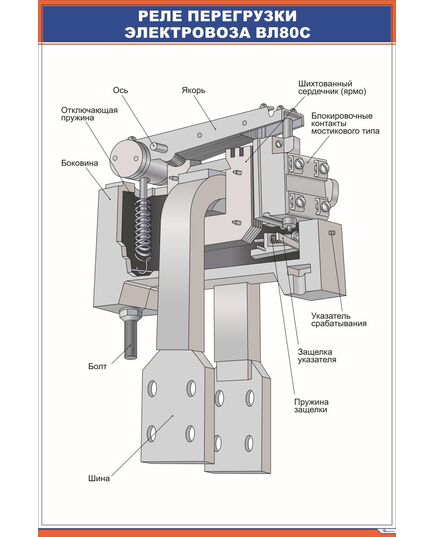 РЕЛЕ ПЕРЕГРУЗКИ ЭЛЕКТРОВОЗА ВЛ80С

Ось

Якорь

Шихтованный сердечник (ярмо)

Отключающая пружина

Блокировочные контакты мостикового типа

Боковина

Указатель срабатывания

Защелка указателя

Болт

Пружина защелки

Шина