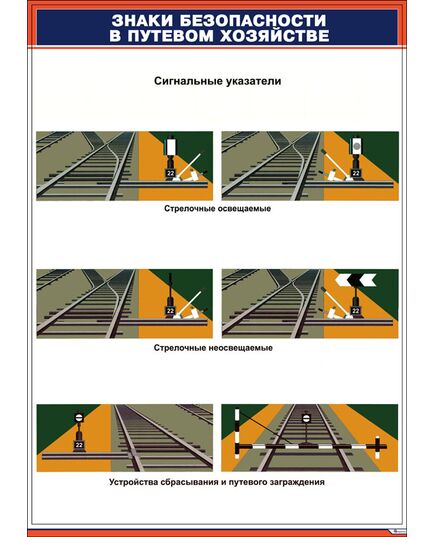 ЗНАКИ БЕЗОПАСНОСТИ В ПУТЕВОМ ХОЗЯЙСТВЕ

Сигнальные указатели

22

22

Стрелочные освещаемые

22

22

Стрелочные неосвещаемые

22

Устройства сбрасывания и путевого заграждения