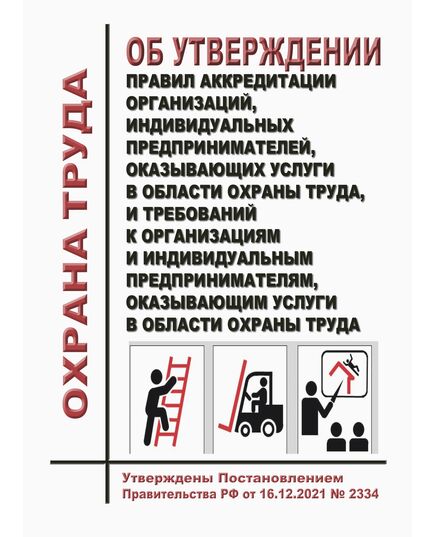 ОХРАНА ТРУДА

ОБ УТВЕРЖДЕНИИ ПРАВИЛ АККРЕДИТАЦИИ ОРГАНИЗАЦИЙ, ИНДИВИДУАЛЬНЫХ ПРЕДПРИНИМАТЕЛЕЙ, ОКАЗЫВАЮЩИХ УСЛУГИ В ОБЛАСТИ ОХРАНЫ ТРУДА, И ТРЕБОВАНИЙ К ОРГАНИЗАЦИЯМ И ИНДИВИДУАЛЬНЫМ ПРЕДПРИНИМАТЕЛЯМ, ОКАЗЫВАЮЩИМ УСЛУГИ В ОБЛАСТИ ОХРАНЫ ТРУДА

Утверждены Постановлением Правительства РФ от 16.12.2021 № 2334