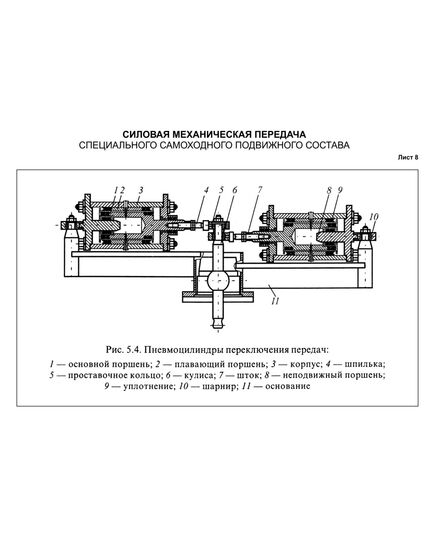 СИЛОВАЯ МЕХАНИЧЕСКАЯ ПЕРЕДАЧА
СПЕЦИАЛЬНОГО САМОХОДНОГО ПОДВИЖНОГО СОСТАВА

Лист 8

1 2 3 4 5 6 7 8 9 10 11

Рис. 5.4. Пневмоцилиндры переключения передач:

1 — основной поршень; 2 — плавающий поршень; 3 — корпус; 4 — шпилька; 5 — проставочное кольцо; 6 — кулиса; 7 — шток; 8 — неподвижный поршень; 9 — уплотнение; 10 — шарнир; 11 — основание