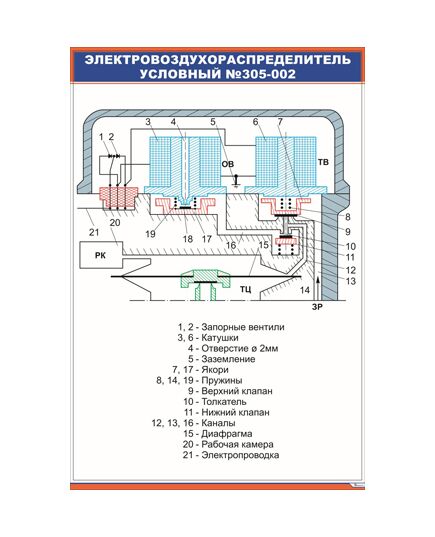 ЭЛЕКТРОВОЗДУХОРАСПРЕДЕЛИТЕЛЬ УСЛОВНЫЙ №305-002

1 2 3 4 5 6 7
ОВ
ТВ
8
9
10
11
12
13
21 20
19 18 17 16 15
РК
ТЦ
14
ЗР

1, 2 - Запорные вентили
3, 6 - Катушки
4 - Отверстие ø 2мм
5 - Заземление
7, 17 - Якори
8, 14, 19 - Пружины
9 - Верхний клапан
10 - Толкатель
11 - Нижний клапан
12, 13, 16 - Каналы
15 - Диафрагма
20 - Рабочая камера
21 - Электропроводка