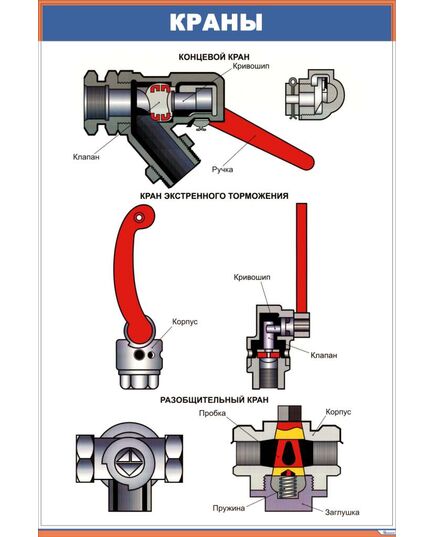 КРАНЫ

КОНЦЕВОЙ КРАН

Кривошип

Клапан

Ручка

КРАН ЭКСТРЕННОГО ТОРМОЖЕНИЯ

Кривошип

Корпус

Клапан

РАЗОБЩИТЕЛЬНЫЙ КРАН

Пробка

Корпус

Пружина

Заглушка