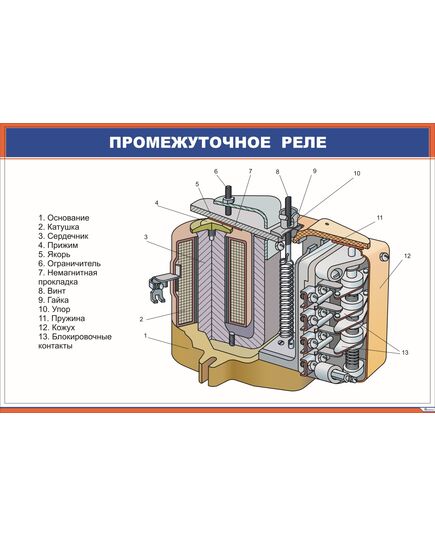 ПРОМЕЖУТОЧНОЕ РЕЛЕ

1. Основание
2. Катушка
3. Сердечник
4. Прижим
5. Якорь
6. Ограничитель
7. Немагнитная прокладка
8. Винт
9. Гайка
10. Упор
11. Пружина
12. Кожух
13. Блокировочные контакты

6
7
8
9
10
5
4
11
3
12
2
1
13