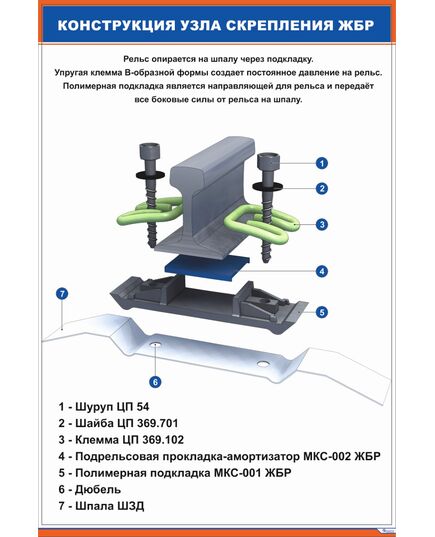 КОНСТРУКЦИЯ УЗЛА СКРЕПЛЕНИЯ ЖБР

Рельс опирается на шпалу через подкладку.
Упругая клемма В-образной формы создает постоянное давление на рельс.
Полимерная подкладка является направляющей для рельса и передаёт все боковые силы от рельса на шпалу.

1

2

3

4

5

7

6

1 - Шуруп ЦП 54
2 - Шайба ЦП 369.701
3 - Клемма ЦП 369.102
4 - Подрельсовая прокладка-амортизатор МКС-002 ЖБР
5 - Полимерная подкладка МКС-001 ЖБР
6 - Дюбель
7 - Шпала ШЗД