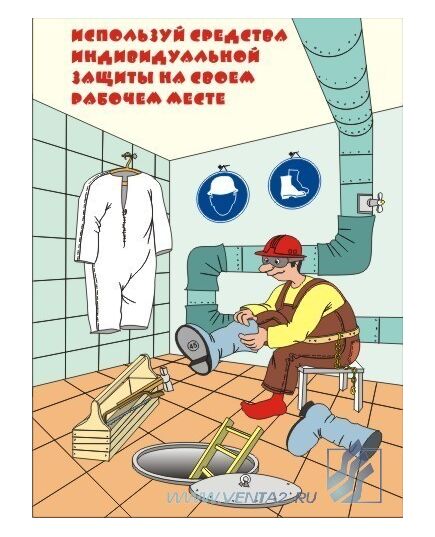 ИСПОЛЬЗУЙ СРЕДСТВА ИНДИВИДУАЛЬНОЙ ЗАЩИТЫ НА СВОЕМ РАБОЧЕМ МЕСТЕ

45

WWW.VENTA2.RU