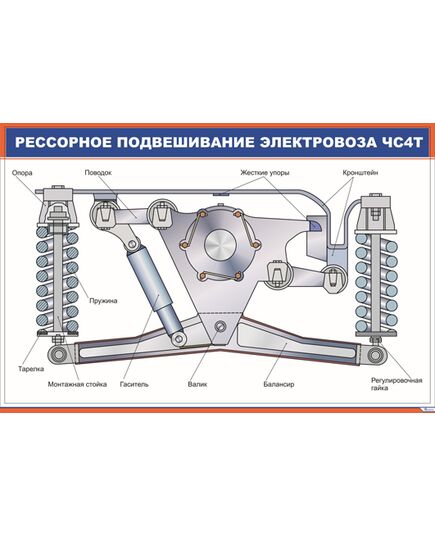 РЕССОРНОЕ ПОДВЕШИВАНИЕ ЭЛЕКТРОВОЗА ЧС4Т

Опора

Поводок

Жесткие упоры

Кронштейн

Пружина

Тарелка

Монтажная стойка

Гаситель

Валик

Балансир

Регулировочная гайка