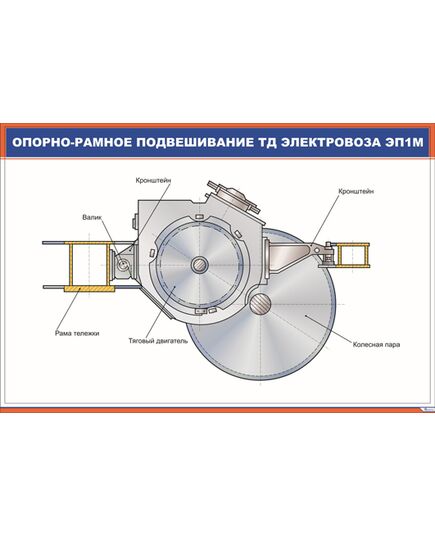 ОПОРНО-РАМНОЕ ПОДВЕШИВАНИЕ ТД ЭЛЕКТРОВОЗА ЭП1М

Кронштейн

Кронштейн

Валик

Рама тележки

Тяговый двигатель

Колесная пара