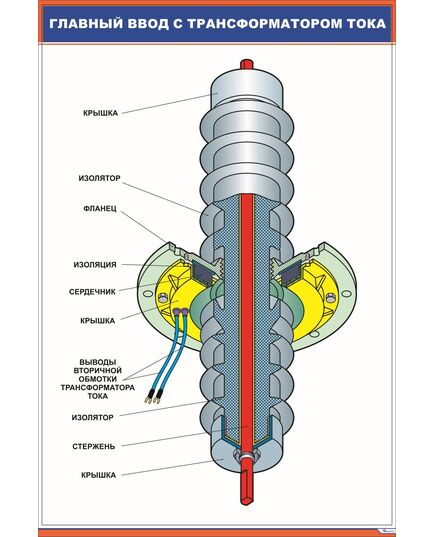 ГЛАВНЫЙ ВВОД С ТРАНСФОРМАТОРОМ ТОКА

КРЫШКА

ИЗОЛЯТОР

ФЛАНЕЦ

ИЗОЛЯЦИЯ

СЕРДЕЧНИК

КРЫШКА

ВЫВОДЫ ВТОРИЧНОЙ ОБМОТКИ ТРАНСФОРМАТОРА ТОКА

ИЗОЛЯТОР

СТЕРЖЕНЬ

КРЫШКА