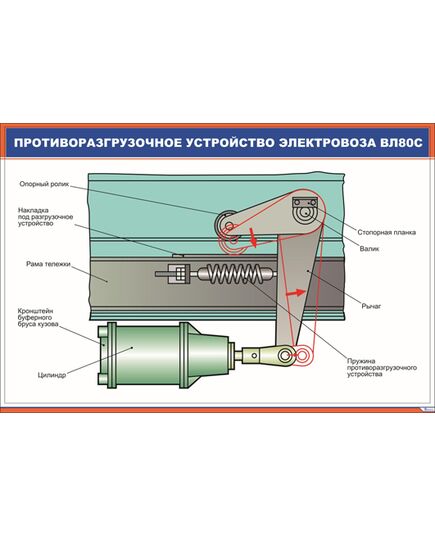 ПРОТИВОРАЗГРУЗОЧНОЕ УСТРОЙСТВО ЭЛЕКТРОВОЗА ВЛ80С

Опорный ролик

Накладка под разгрузочное устройство

Рама тележки

Кронштейн буферного бруса кузова

Цилиндр

Стопорная планка

Валик

Рычаг

Пружина противоразгрузочного устройства