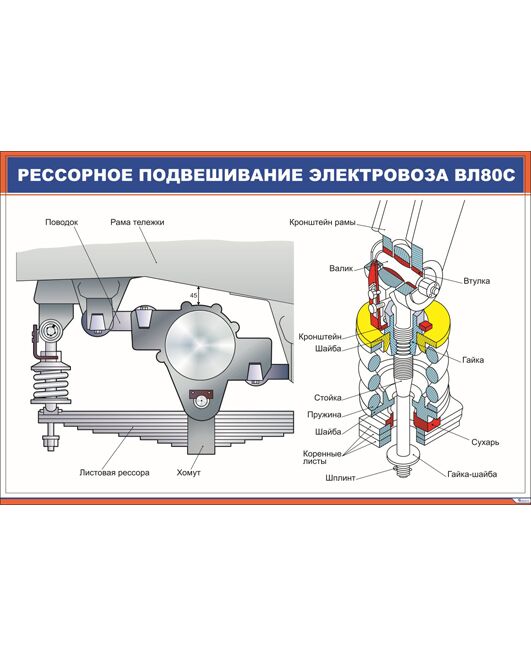 РЕССОРНОЕ ПОДВЕШИВАНИЕ ЭЛЕКТРОВОЗА ВЛ80С

Поводок
Рама тележки
45
Листовая рессора
Хомут

Кронштейн рамы
Валик
Втулка
Кронштейн
Шайба
Гайка
Стойка
Пружина
Шайба
Сухарь
Коренные листы
Шплинт
Гайка-шайба