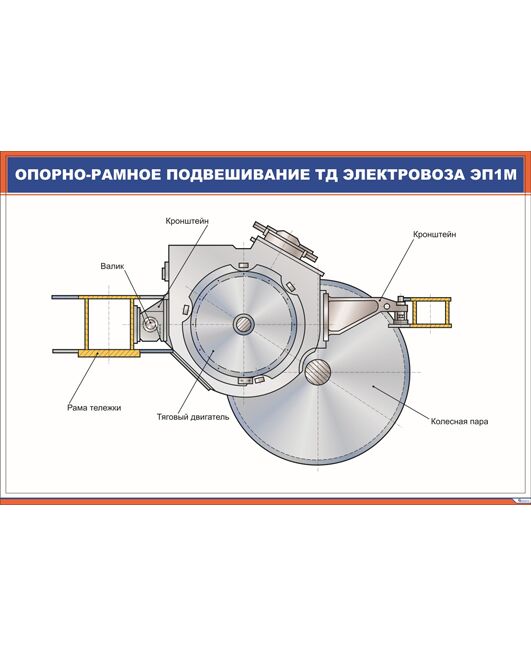 ОПОРНО-РАМНОЕ ПОДВЕШИВАНИЕ ТД ЭЛЕКТРОВОЗА ЭП1М

Кронштейн

Кронштейн

Валик

Рама тележки

Тяговый двигатель

Колесная пара