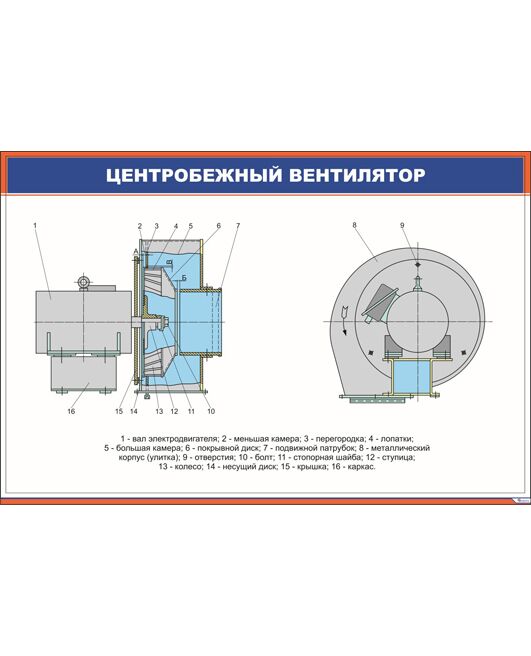 ЦЕНТРОБЕЖНЫЙ ВЕНТИЛЯТОР

1
2 3 4 5 6 7
А
Б
16
15 14 13 12 11 10
8
9

1 - вал электродвигателя; 2 - меньшая камера; 3 - перегородка; 4 - лопатки; 5 - большая камера; 6 - покрывной диск; 7 - подвижной патрубок; 8 - металлический корпус (улитка); 9 - отверстия; 10 - болт; 11 - стопорная шайба; 12 - ступица; 13 - колесо; 14 - несущий диск; 15 - крышка; 16 - каркас.