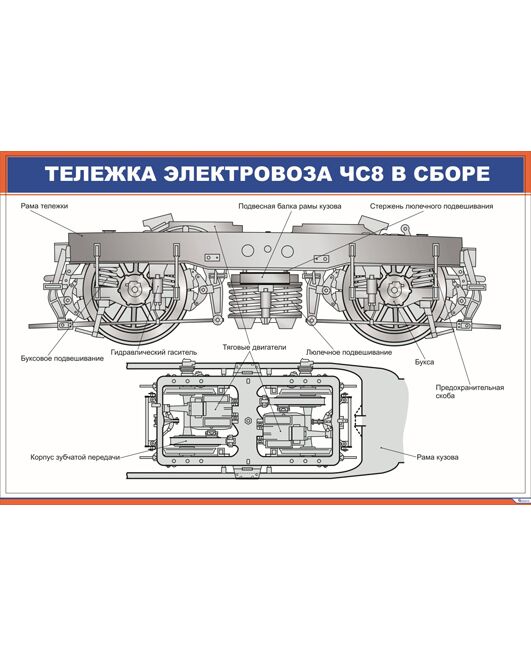 ТЕЛЕЖКА ЭЛЕКТРОВОЗА ЧС8 В СБОРЕ

Рама тележки

Подвесная балка рамы кузова

Стержень люлечного подвешивания

Буксовое подвешивание

Гидравлический гаситель

Тяговые двигатели

Люлечное подвешивание

Букса

Предохранительная скоба

Корпус зубчатой передачи

Рама кузова