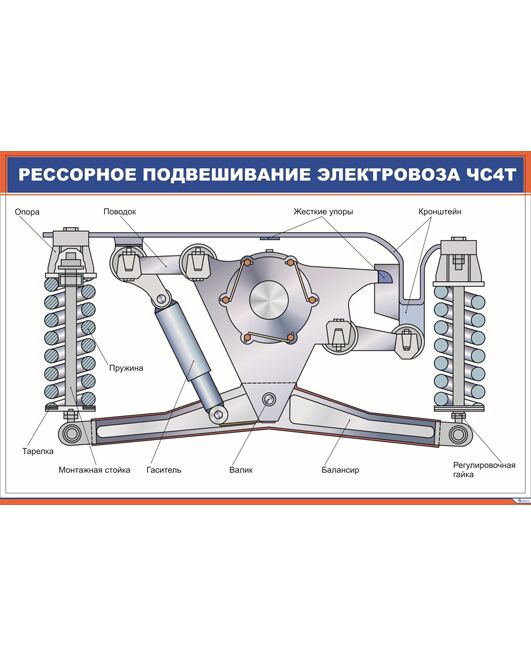 РЕССОРНОЕ ПОДВЕШИВАНИЕ ЭЛЕКТРОВОЗА ЧС4Т

Опора
Поводок
Жесткие упоры
Кронштейн
Пружина
Тарелка
Монтажная стойка
Гаситель
Валик
Балансир
Регулировочная гайка