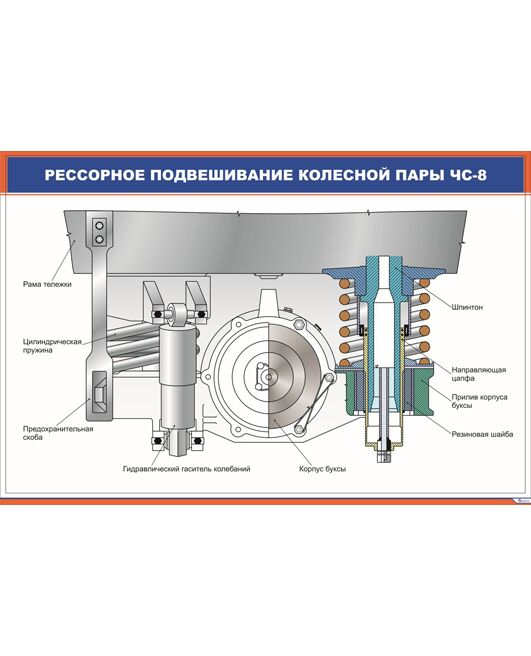 РЕССОРНОЕ ПОДВЕШИВАНИЕ КОЛЕСНОЙ ПАРЫ ЧС-8

Рама тележки

Цилиндрическая пружина

Предохранительная скоба

Гидравлический гаситель колебаний

Корпус буксы

Шпинтон

Направляющая цапфа

Прилив корпуса буксы

Резиновая шайба