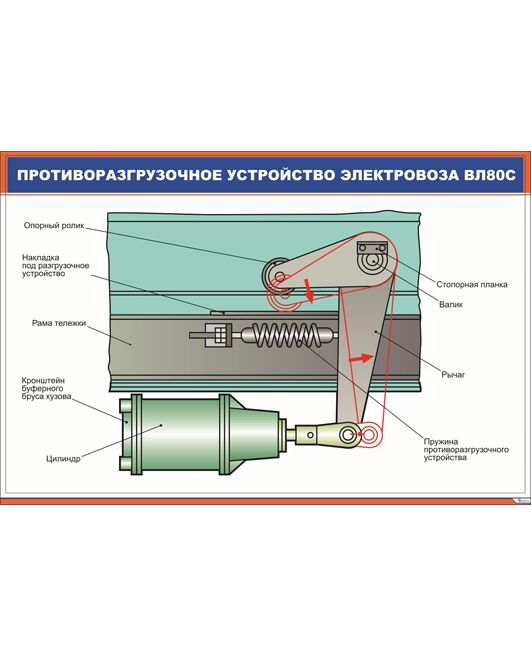 ПРОТИВОРАЗГРУЗОЧНОЕ УСТРОЙСТВО ЭЛЕКТРОВОЗА ВЛ80С

Опорный ролик

Накладка под разгрузочное устройство

Рама тележки

Кронштейн буферного бруса кузова

Цилиндр

Стопорная планка

Валик

Рычаг

Пружина противоразгрузочного устройства