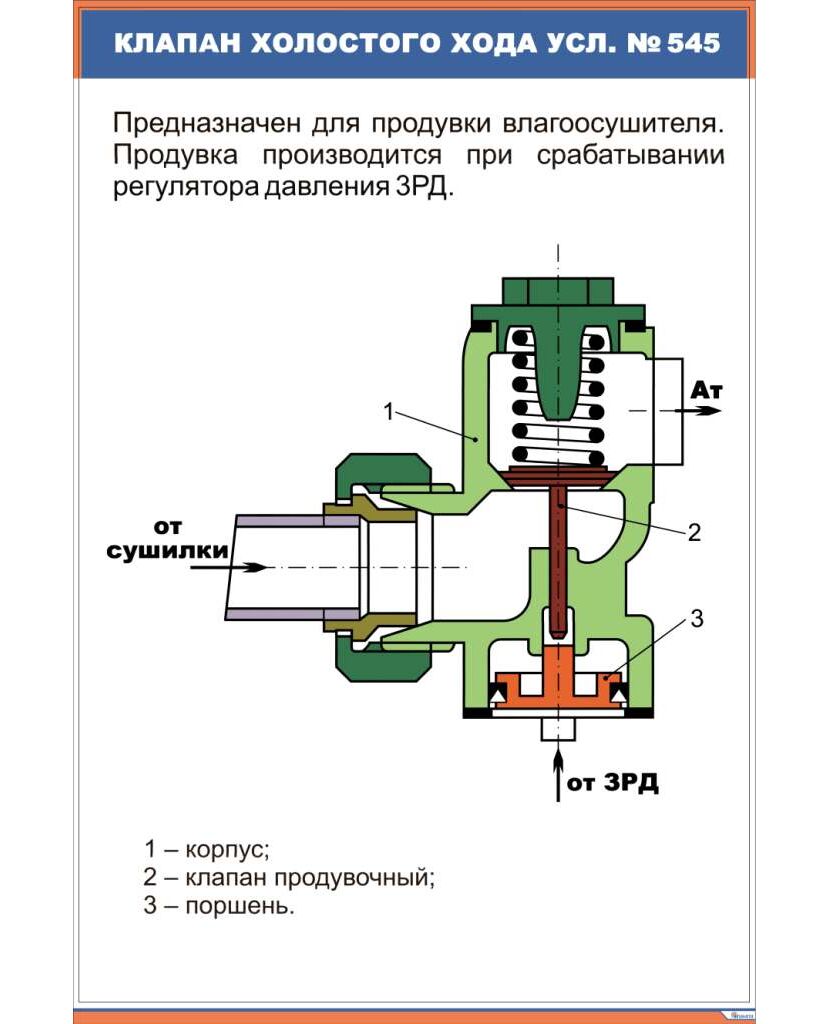 КЛАПАН ХОЛОСТОГО ХОДА УСЛ. № 545

Предназначен для продувки влагоосушителя. Продувка производится при срабатывании регулятора давления ЗРД.

1

Ат

от сушилки

2

3

от ЗРД

1 – корпус;
2 – клапан продувочный;
3 – поршень.