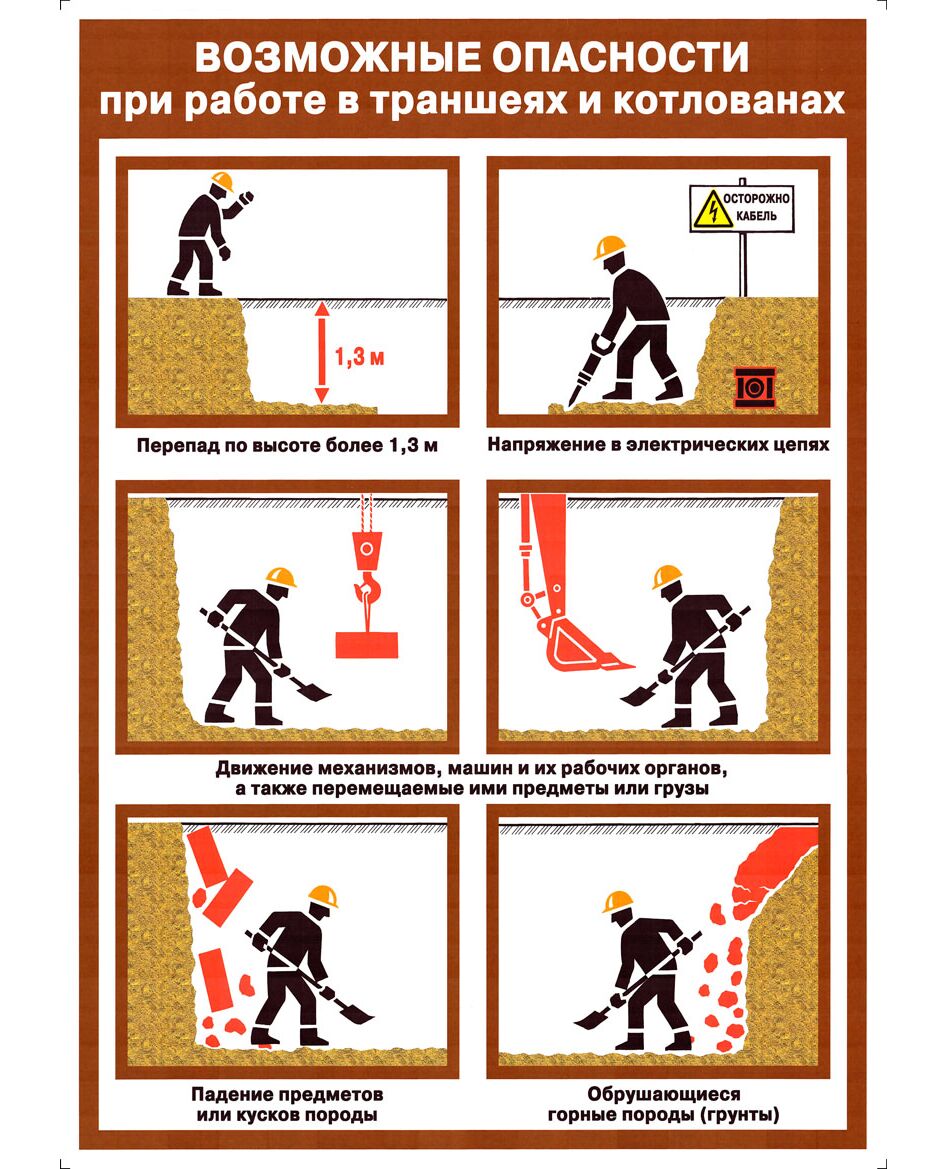 ВОЗМОЖНЫЕ ОПАСНОСТИ
при работе в траншеях и котлованах

1,3 м

Перепад по высоте более 1,3 м

ОСТОРОЖНО КАБЕЛЬ

Напряжение в электрических цепях

Движение механизмов, машин и их рабочих органов, а также перемещаемые ими предметы или грузы

Падение предметов или кусков породы

Обрушающиеся горные породы (грунты)