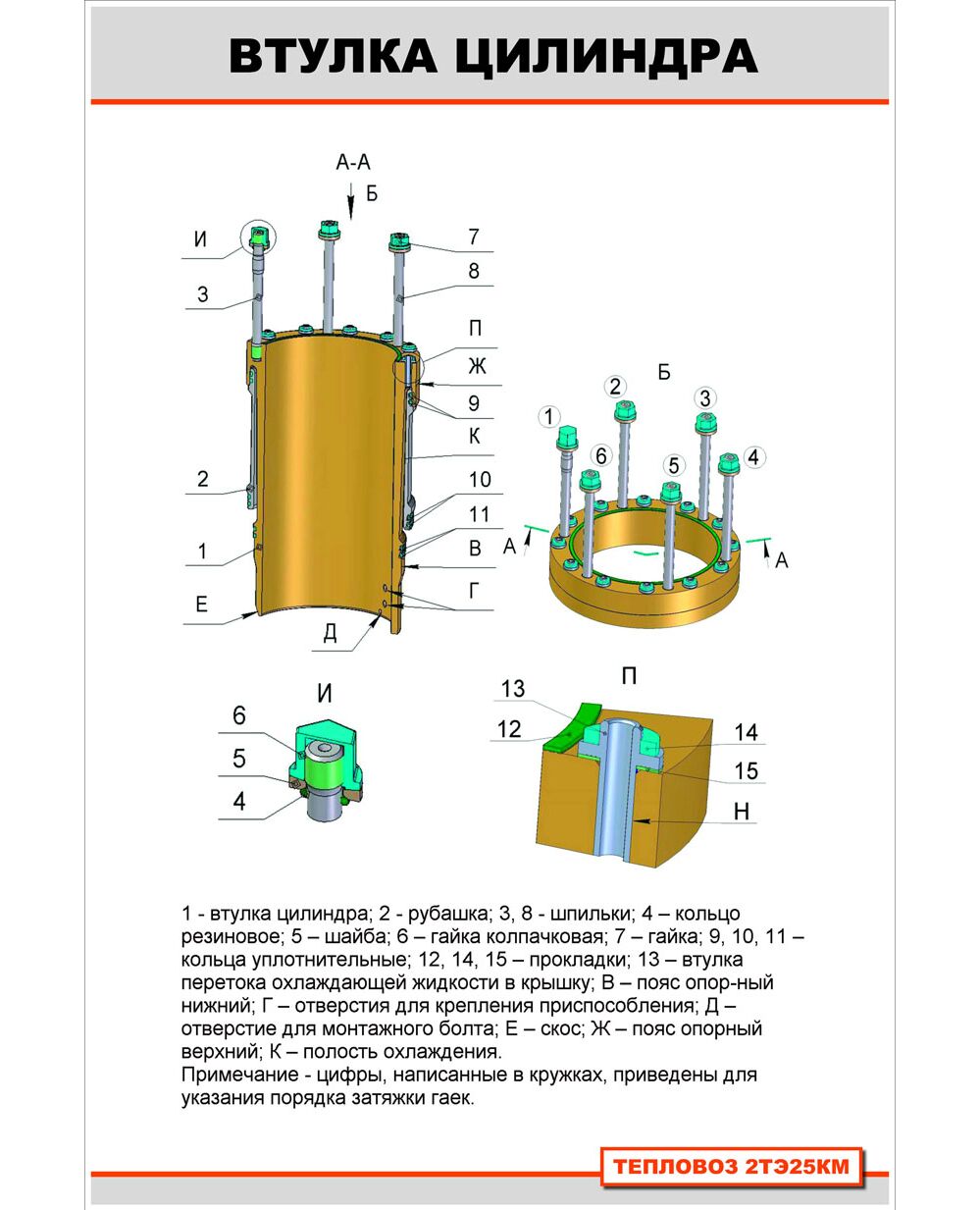 ВТУЛКА ЦИЛИНДРА

А-А
Б
И
3
7
8
П
Ж
9
К
2
10
11
1
В
Е
Г
Д

Б
1
2
3
6
5
4
А
А

И
6
5
4

П
13
12
14
15
Н

1 - втулка цилиндра; 2 - рубашка; 3, 8 - шпильки; 4 – кольцо резиновое; 5 – шайба; 6 – гайка колпачковая; 7 – гайка; 9, 10, 11 – кольца уплотнительные; 12, 14, 15 – прокладки; 13 – втулка перетока охлаждающей жидкости в крышку; В – пояс опор-ный нижний; Г – отверстия для крепления приспособления; Д – отверстие для монтажного болта; Е – скос; Ж – пояс опорный верхний; К – полость охлаждения.
Примечание - цифры, написанные в кружках, приведены для указания порядка затяжки гаек.

ТЕПЛОВОЗ 2ТЭ25КМ